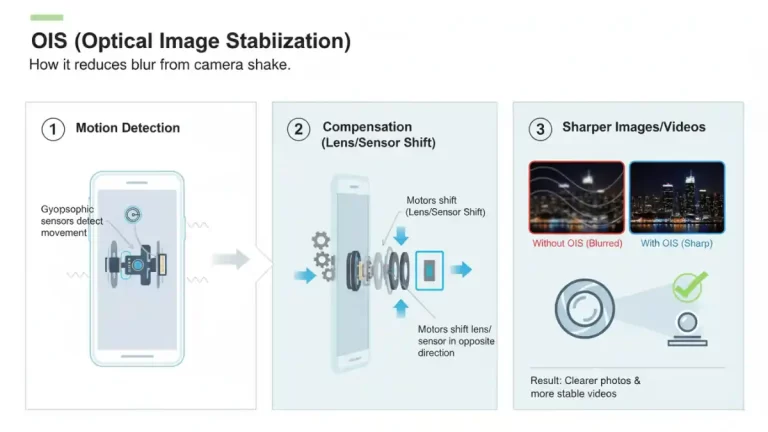 OIS (Optical Image Stabiization)
How it reduces blur from camera shake.

1 Motion Detection

Gyopsophic sensors detect movement

2 Compensation (Lens/Sensor Shift)

Motors shift (Lens/Sensor Shift)

Motors shift lens/ sensor in opposite direction

3 Sharper Images/Videos

Without OIS (Blurred)

With OIS (Sharp)

Result: Clearer photos & more stable videos